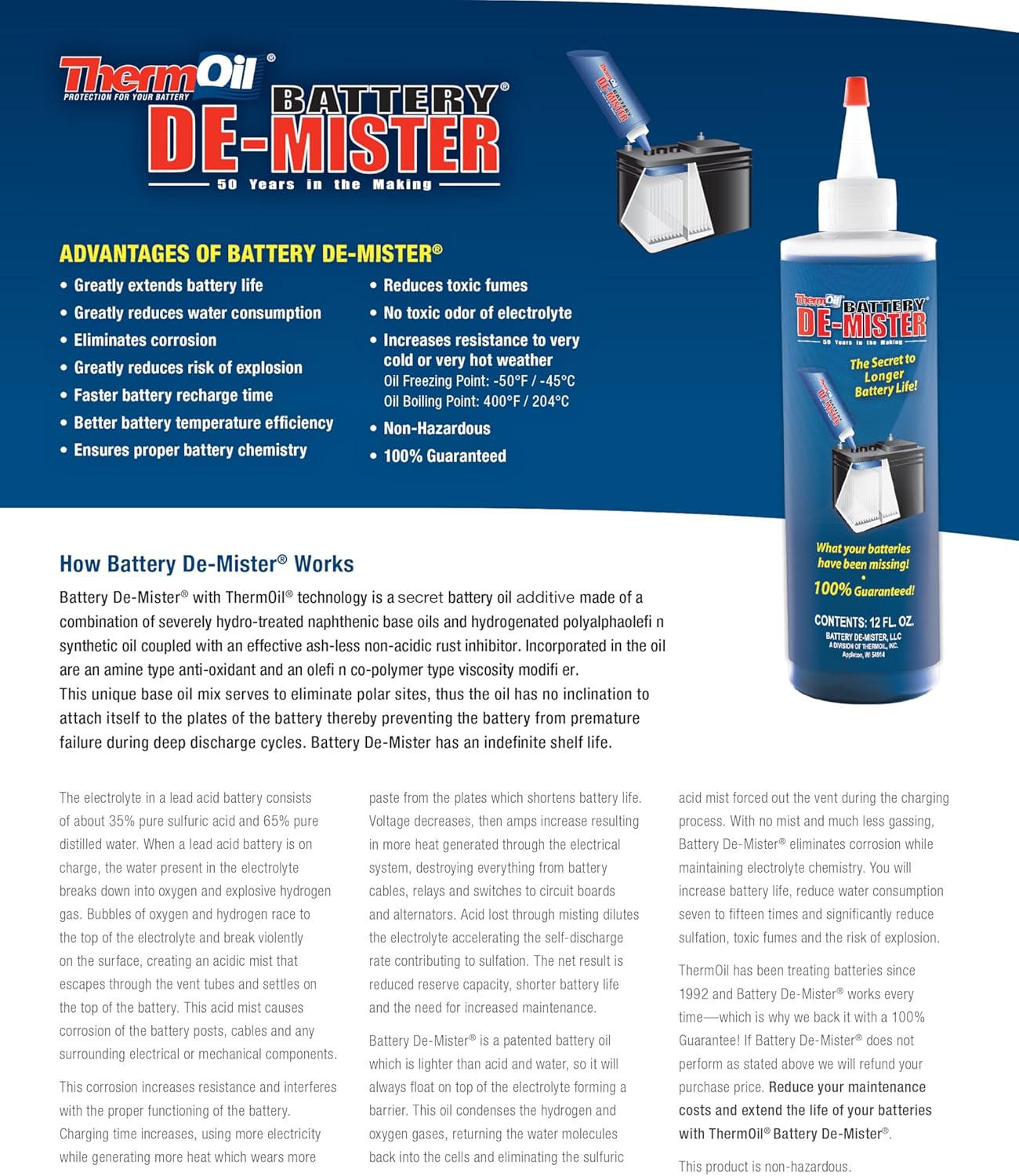 ThermOil®
PROTECTION FOR YOUR BATTERY
BATTERY®
DE-MISTER
50 Years in the Making

ADVANTAGES OF BATTERY DE-MISTER®

• Greatly extends battery life
• Greatly reduces water consumption
• Eliminates corrosion
• Greatly reduces risk of explosion
• Faster battery recharge time
• Better battery temperature efficiency
• Ensures proper battery chemistry

• Reduces toxic fumes
• No toxic odor of electrolyte
• Increases resistance to very cold or very hot weather
Oil Freezing Point: -50°F / -45°C
Oil Boiling Point: 400°F / 204°C
• Non-Hazardous
• 100% Guaranteed

ThermOil BATTERY® DE-MISTER
50 Years in the Making
The Secret to Longer Battery Life!
What your batteries have been missing!
•
100% Guaranteed!
CONTENTS: 12 FL. OZ.
BATTERY DE-MISTER, LLC
A DIVISION OF THERMOIL, INC.
Appleton, WI 54914

How Battery De-Mister® Works

Battery De-Mister® with ThermOil® technology is a secret battery oil additive made of a combination of severely hydro-treated naphthenic base oils and hydrogenated polyalphaolefi n synthetic oil coupled with an effective ash-less non-acidic rust inhibitor. Incorporated in the oil are an amine type anti-oxidant and an olefi n co-polymer type viscosity modifi er.
This unique base oil mix serves to eliminate polar sites, thus the oil has no inclination to attach itself to the plates of the battery thereby preventing the battery from premature failure during deep discharge cycles. Battery De-Mister has an indefinite shelf life.

The electrolyte in a lead acid battery consists of about 35% pure sulfuric acid and 65% pure distilled water. When a lead acid battery is on charge, the water present in the electrolyte breaks down into oxygen and explosive hydrogen gas. Bubbles of oxygen and hydrogen race to the top of the electrolyte and break violently on the surface, creating an acidic mist that escapes through the vent tubes and settles on the top of the battery. This acid mist causes corrosion of the battery posts, cables and any surrounding electrical or mechanical components.

This corrosion increases resistance and interferes with the proper functioning of the battery. Charging time increases, using more electricity while generating more heat which wears more paste from the plates which shortens battery life. Voltage decreases, then amps increase resulting in more heat generated through the electrical system, destroying everything from battery cables, relays and switches to circuit boards and alternators. Acid lost through misting dilutes the electrolyte accelerating the self-discharge rate contributing to sulfation. The net result is reduced reserve capacity, shorter battery life and the need for increased maintenance.

Battery De-Mister® is a patented battery oil which is lighter than acid and water, so it will always float on top of the electrolyte forming a barrier. This oil condenses the hydrogen and oxygen gases, returning the water molecules back into the cells and eliminating the sulfuric acid mist forced out the vent during the charging process. With no mist and much less gassing, Battery De-Mister® eliminates corrosion while maintaining electrolyte chemistry. You will increase battery life, reduce water consumption seven to fifteen times and significantly reduce sulfation, toxic fumes and the risk of explosion.

ThermOil has been treating batteries since 1992 and Battery De-Mister® works every time—which is why we back it with a 100% Guarantee! If Battery De-Mister® does not perform as stated above we will refund your purchase price. Reduce your maintenance costs and extend the life of your batteries with ThermOil® Battery De-Mister®.

This product is non-hazardous.